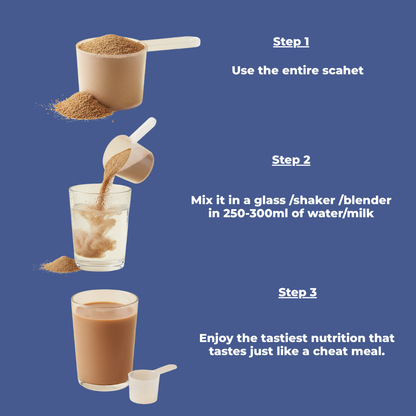 Step 1

Use the entire scahet

Step 2

Mix it in a glass /shaker /blender in 250-300ml of water/milk

Step 3

Enjoy the tastiest nutrition that tastes just like a cheat meal.