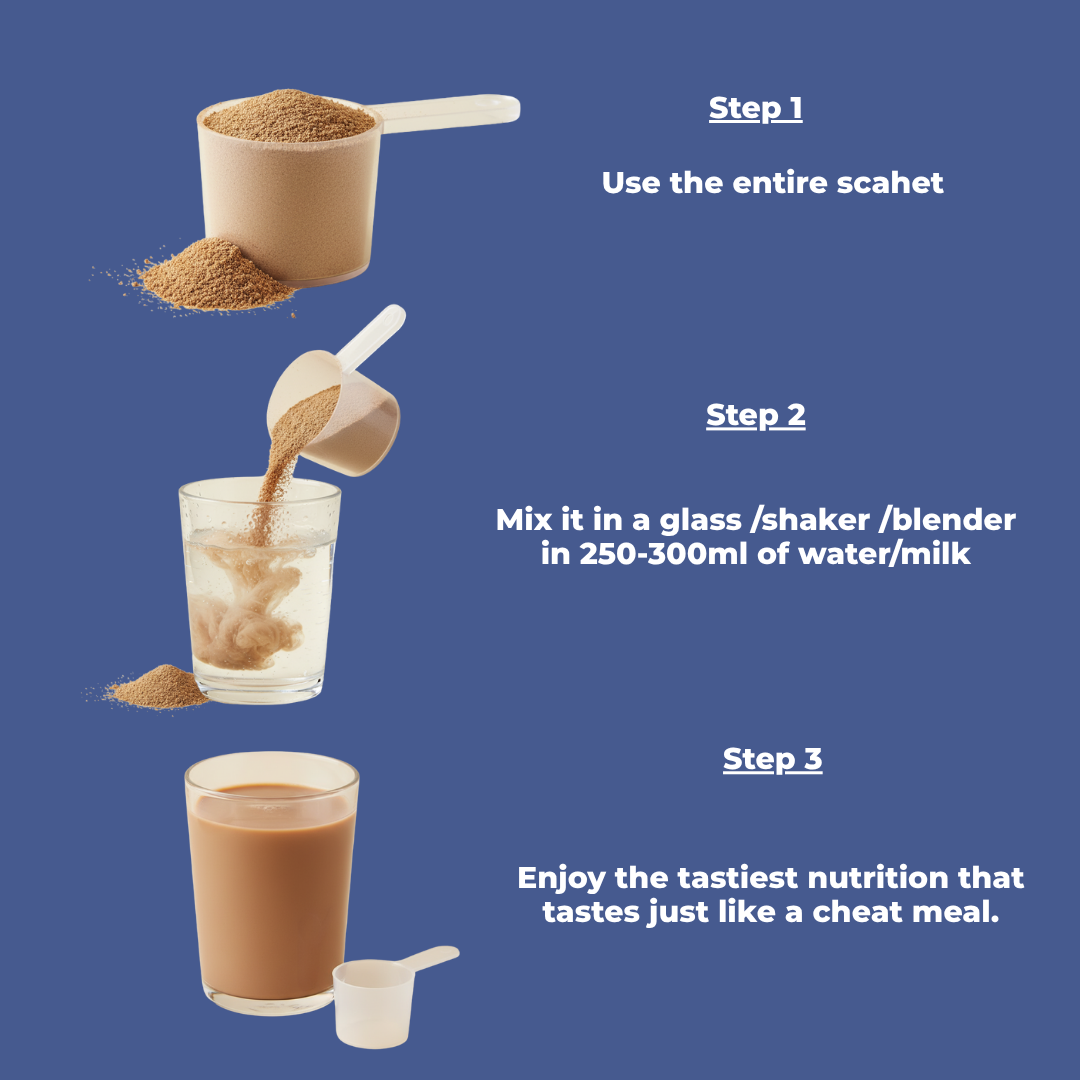 Step 1

Use the entire scahet

Step 2

Mix it in a glass /shaker /blender in 250-300ml of water/milk

Step 3

Enjoy the tastiest nutrition that tastes just like a cheat meal.