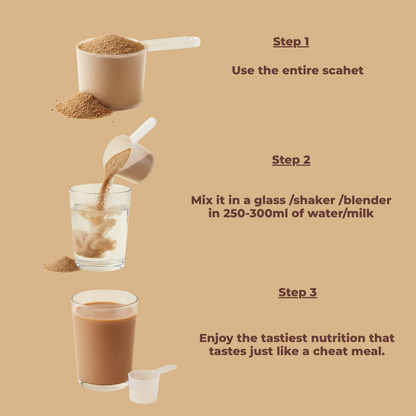 Step 1

Use the entire scahet

Step 2

Mix it in a glass /shaker /blender in 250-300ml of water/milk

Step 3

Enjoy the tastiest nutrition that tastes just like a cheat meal.